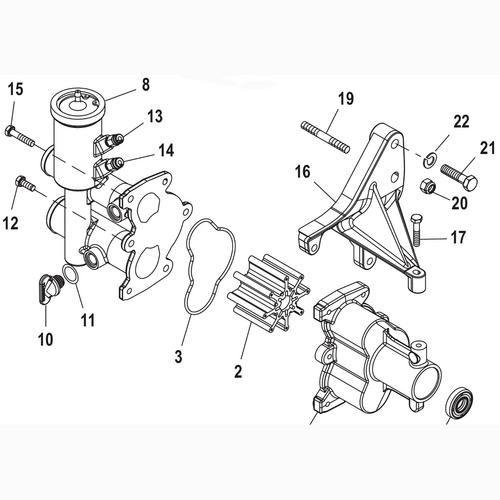 15
8
13
14
12
11
10
3
2
19
22
21
16
20
17